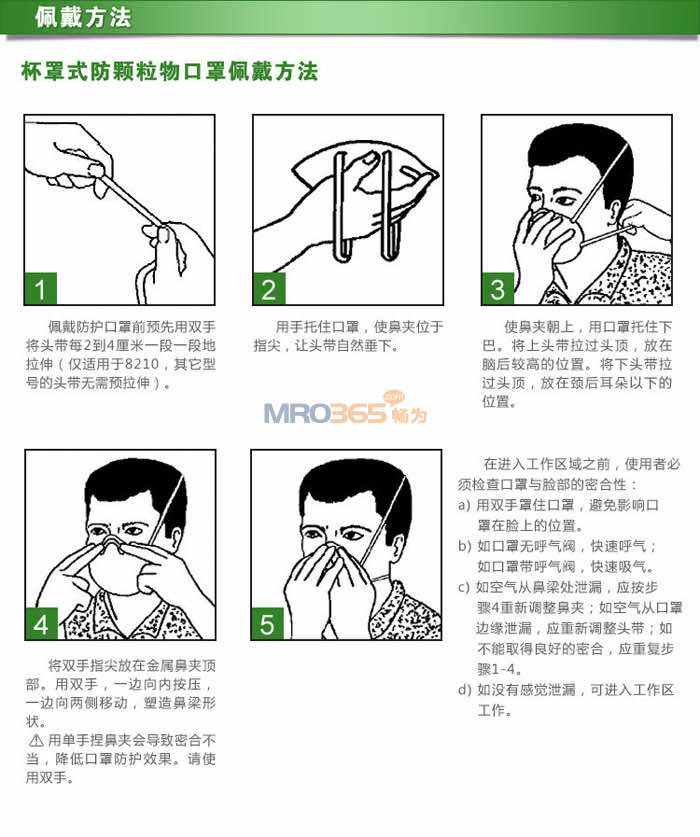 佩戴方法

杯罩式防颗粒物口罩佩戴方法

1

佩戴防护口罩前预先用双手将头带每2到4厘米一段一段地拉伸（仅适用于8210，其它型号的头带无需预拉伸）。

2

用手托住口罩，使鼻夹位于指尖，让头带自然垂下。

3

使鼻夹朝上，用口罩托住下巴。将上头带拉过头顶，放在脑后较高的位置。将下头带拉过头顶，放在颈后耳朵以下的位置。

MRO365.com 畅为

4

将双手指尖放在金属鼻夹顶部。用双手，一边向内按压，一边向两侧移动，塑造鼻梁形状。

⚠ 用单手捏鼻夹会导致密合不当，降低口罩防护效果。请使用双手。

5

在进入工作区域之前，使用者必须检查口罩与脸部的密合性：

a) 用双手罩住口罩，避免影响口罩在脸上的位置。

b) 如口罩无呼气阀，快速呼气；如口罩带呼气阀，快速吸气。

c) 如空气从鼻梁处泄漏，应按步骤4重新调整鼻夹；如空气从口罩边缘泄漏，应重新调整头带；如不能取得良好的密合，应重复步骤1-4。

d) 如没有感觉泄漏，可进入工作区工作。